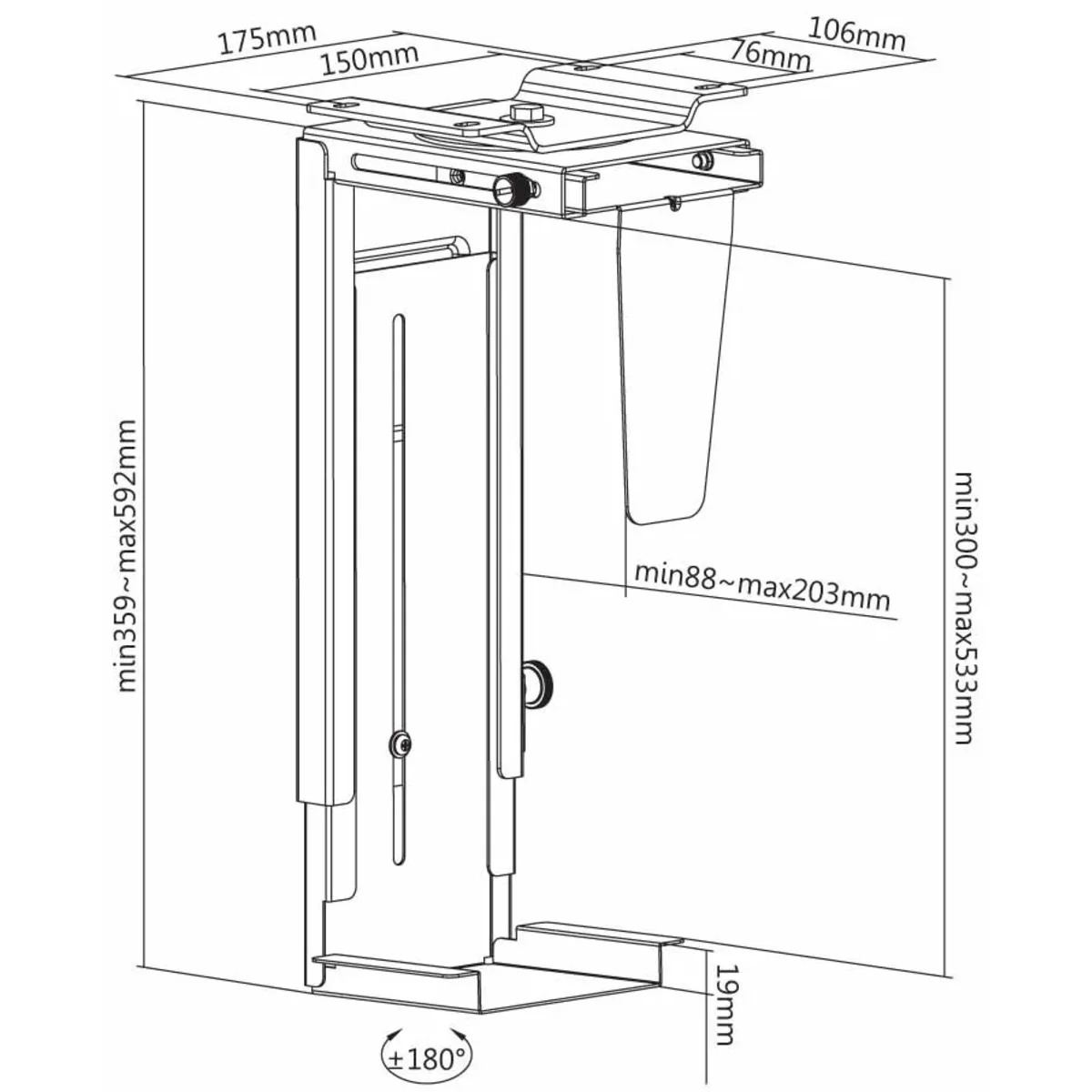 175mm
150mm
106mm
76mm
min359~max592mm
min88~max203mm
min300~max533mm
19mm
±180°